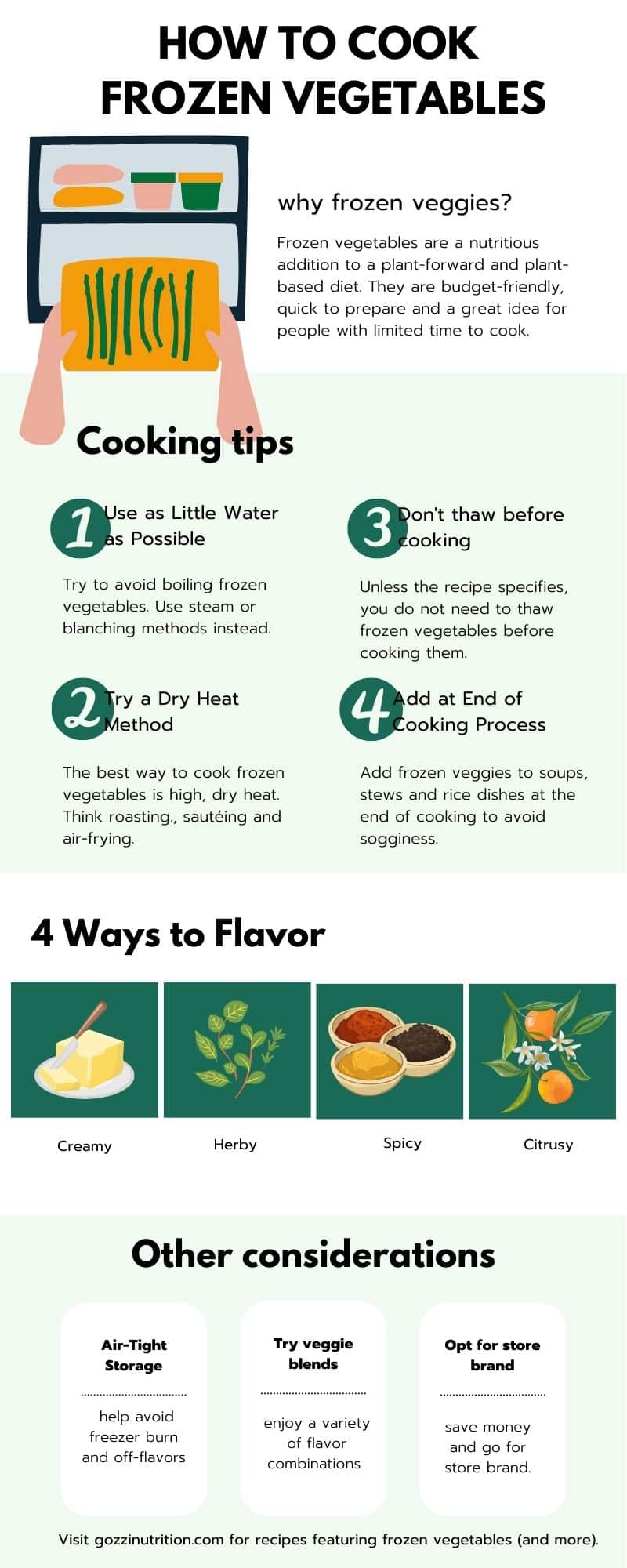 HOW TO COOK
FROZEN VEGETABLES

why frozen veggies?

Frozen vegetables are a nutritious addition to a plant-forward and plant-based diet. They are budget-friendly, quick to prepare and a great idea for people with limited time to cook.

Cooking tips

1 Use as Little Water as Possible

Try to avoid boiling frozen vegetables. Use steam or blanching methods instead.

2 Try a Dry Heat Method

The best way to cook frozen vegetables is high, dry heat. Think roasting., sautéing and air-frying.

3 Don't thaw before cooking

Unless the recipe specifies, you do not need to thaw frozen vegetables before cooking them.

4 Add at End of Cooking Process

Add frozen veggies to soups, stews and rice dishes at the end of cooking to avoid sogginess.

4 Ways to Flavor

Creamy

Herby

Spicy

Citrusy

Other considerations

Air-Tight Storage

help avoid freezer burn and off-flavors

Try veggie blends

enjoy a variety of flavor combinations

Opt for store brand

save money and go for store brand.

Visit gozzinutrition.com for recipes featuring frozen vegetables (and more).