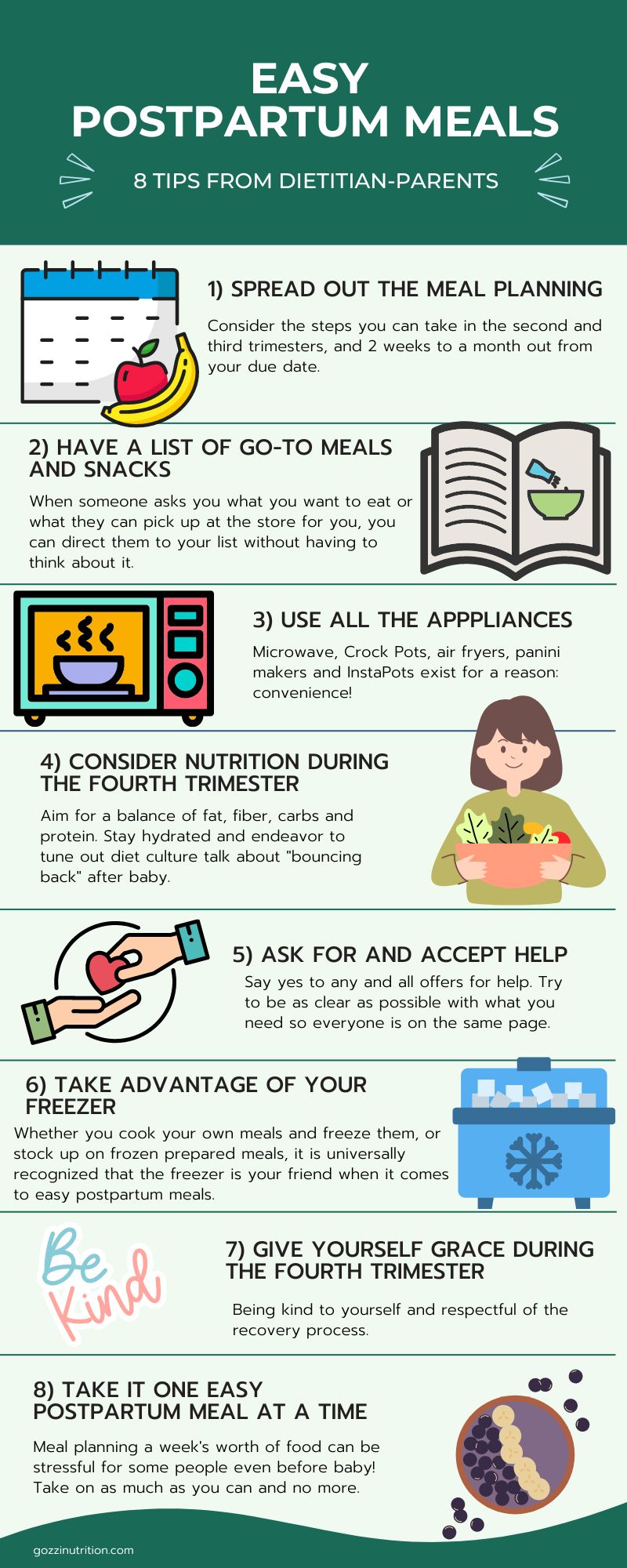 EASY POSTPARTUM MEALS

8 TIPS FROM DIETITIAN-PARENTS

1) SPREAD OUT THE MEAL PLANNING

Consider the steps you can take in the second and third trimesters, and 2 weeks to a month out from your due date.

2) HAVE A LIST OF GO-TO MEALS AND SNACKS

When someone asks you what you want to eat or what they can pick up at the store for you, you can direct them to your list without having to think about it.

3) USE ALL THE APPPLIANCES

Microwave, Crock Pots, air fryers, panini makers and InstaPots exist for a reason: convenience!

4) CONSIDER NUTRITION DURING THE FOURTH TRIMESTER

Aim for a balance of fat, fiber, carbs and protein. Stay hydrated and endeavor to tune out diet culture talk about "bouncing back" after baby.

5) ASK FOR AND ACCEPT HELP

Say yes to any and all offers for help. Try to be as clear as possible with what you need so everyone is on the same page.

6) TAKE ADVANTAGE OF YOUR FREEZER

Whether you cook your own meals and freeze them, or stock up on frozen prepared meals, it is universally recognized that the freezer is your friend when it comes to easy postpartum meals.

Be Kind

7) GIVE YOURSELF GRACE DURING THE FOURTH TRIMESTER

Being kind to yourself and respectful of the recovery process.

8) TAKE IT ONE EASY POSTPARTUM MEAL AT A TIME

Meal planning a week's worth of food can be stressful for some people even before baby! Take on as much as you can and no more.

gozzinutrition.com